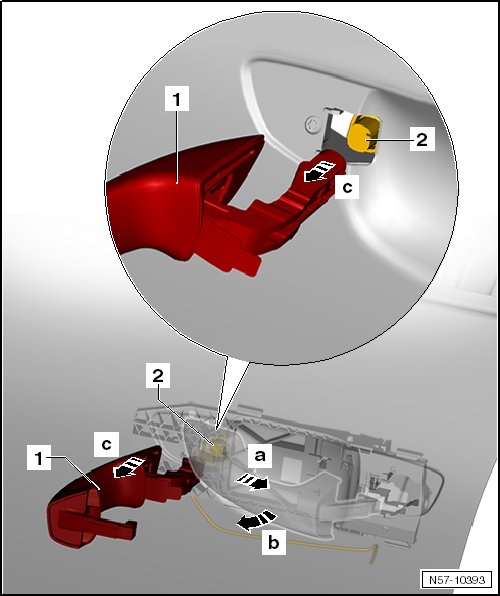 1
2
c
2
c
1
a
b
N57-10393