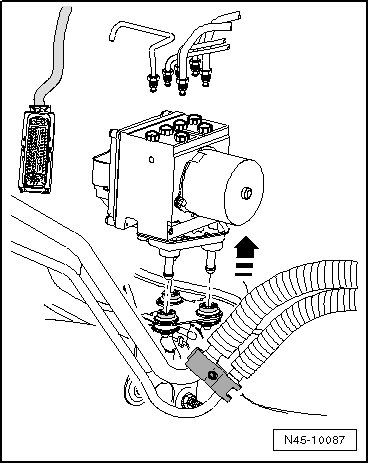 N45-10087