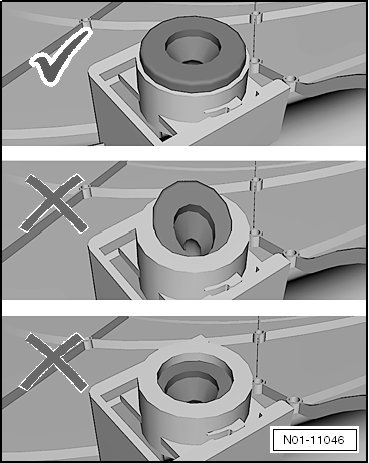 N01-11046