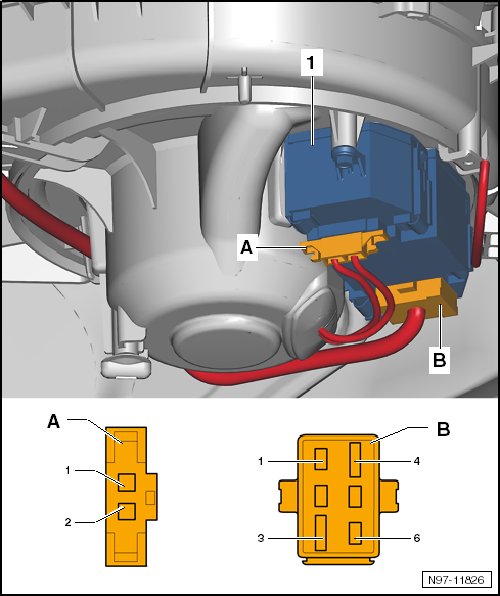 1

A

B

A

1

2

B

1

4

3

6

N97-11826