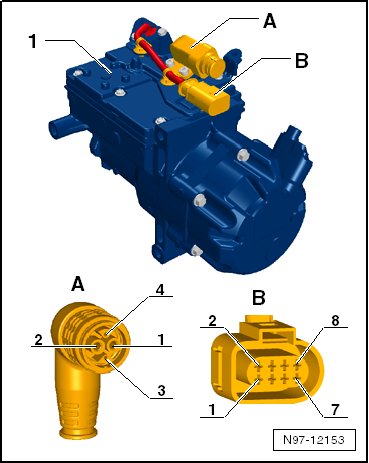 1
A
B

A
4
2
1
3

B
2
8
1
7

N97-12153