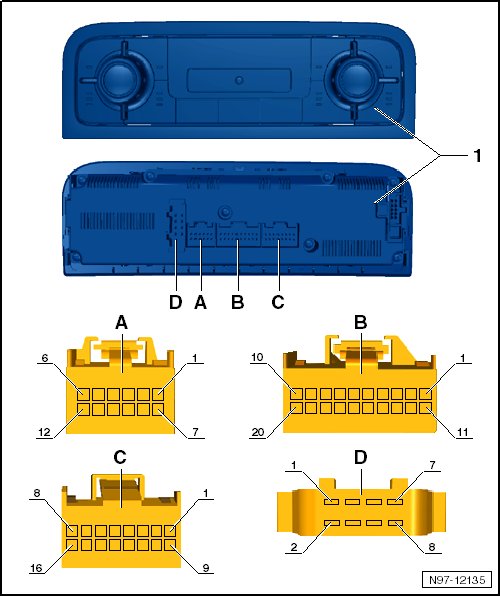 1

D A B C

A
6 1
12 7

B
10 1
20 11

C
8 1
16 9

D
1 7
2 8

N97-12135