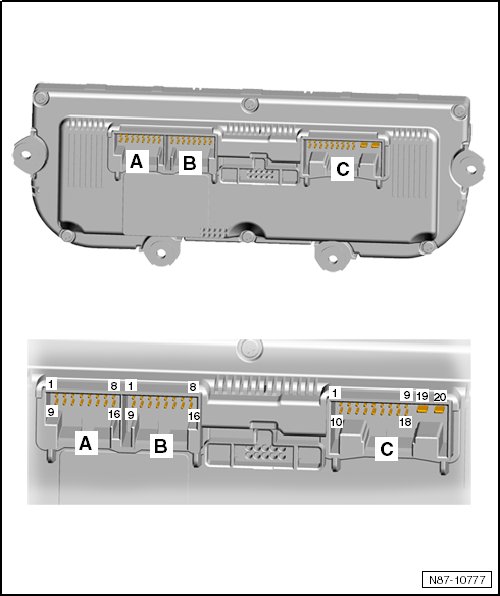 A B C

1 8 1 8 1 9 19 20
9 16 9 16 10 18
A B C

N87-10777