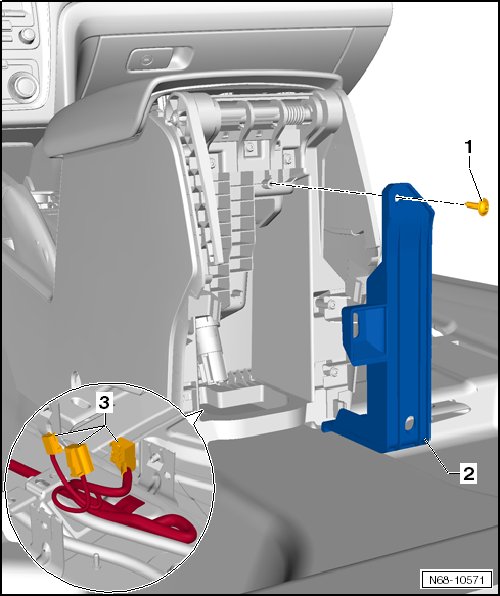 1

3

2

N68-10571