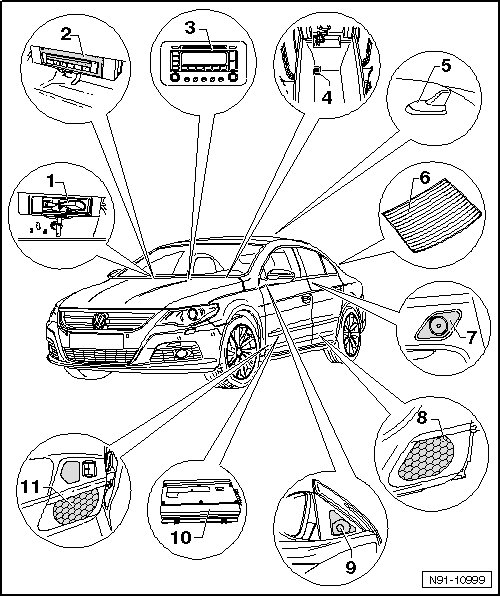 2
3
4
5
1
6
7
8
11
10
9
N91-10999