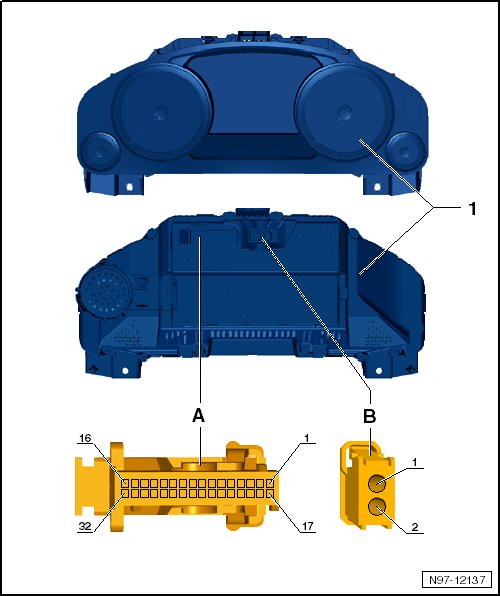 1

A

B

16

1

32

17

1

2

N97-12137