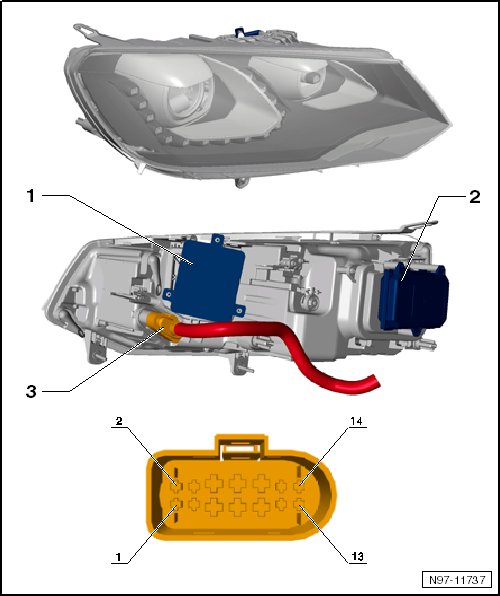 1
2
3
2
14
1
13
N97-11737