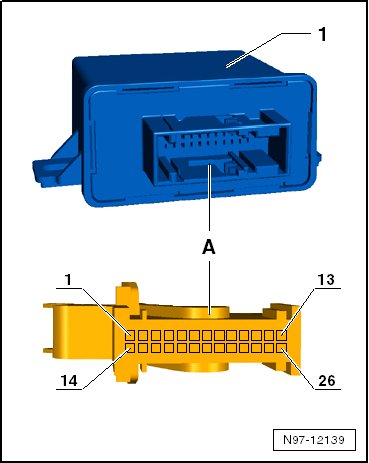 1

A

1

13

14

26

N97-12139