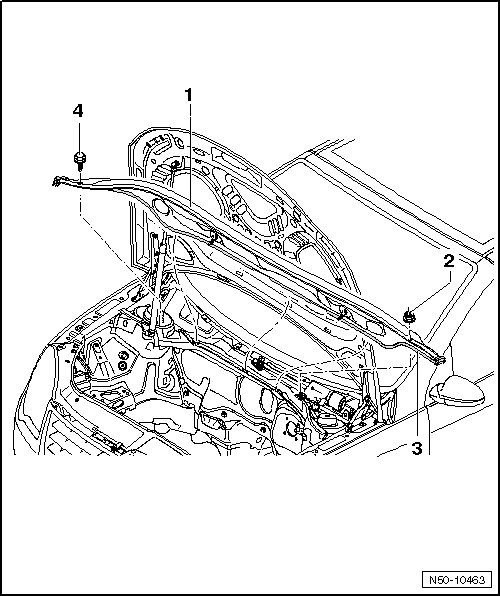 4
1
2
3
N50-10463