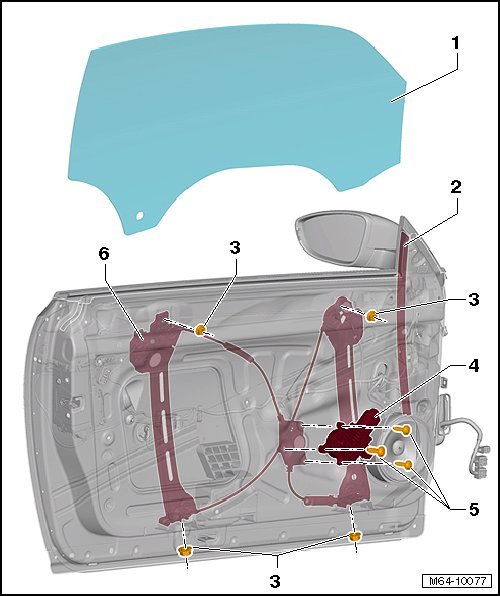 1
2
6
3
3
4
5
3
M64-10077