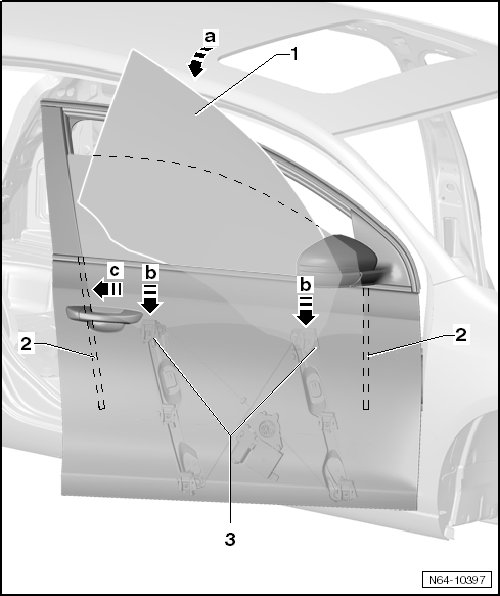 a
1
c
b
b
2
2
3
N64-10397