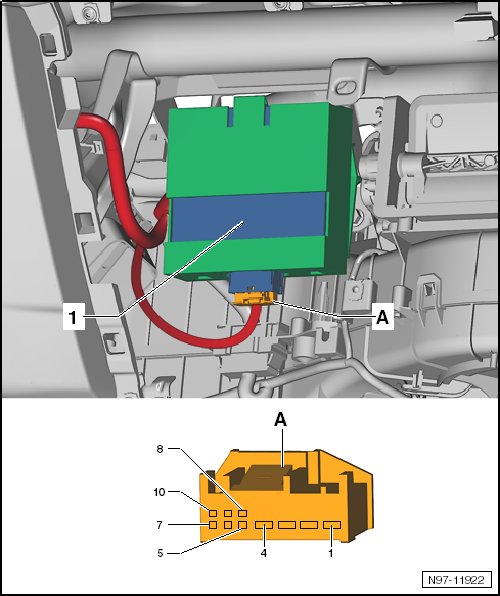 1
A
A
8
10
7
5
4
1
N97-11922