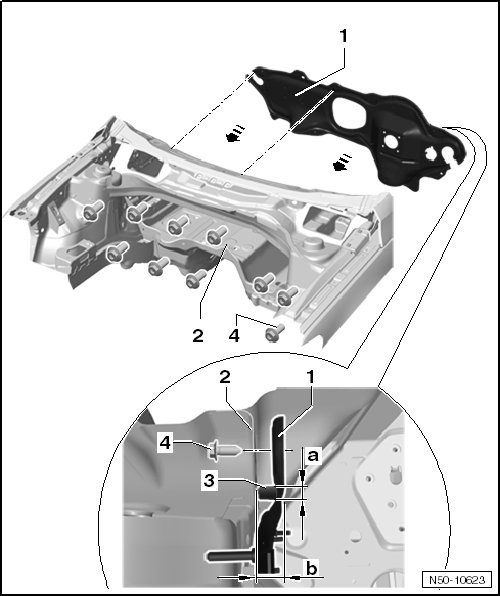 1

2

4

2

1

4

a

3

b

N50-10623