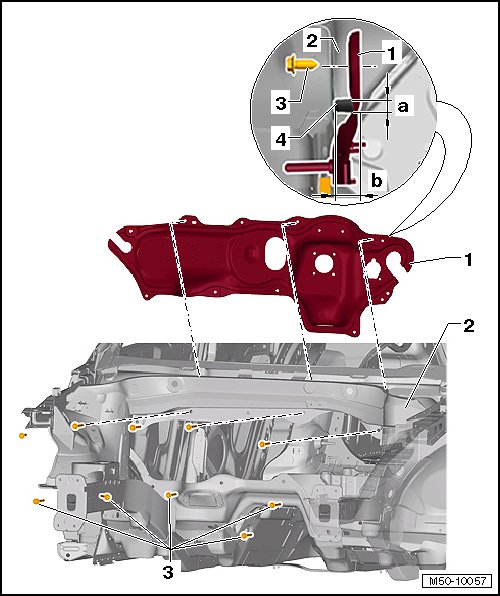 2
1
3
a
4
b
1
2
3
M50-10057