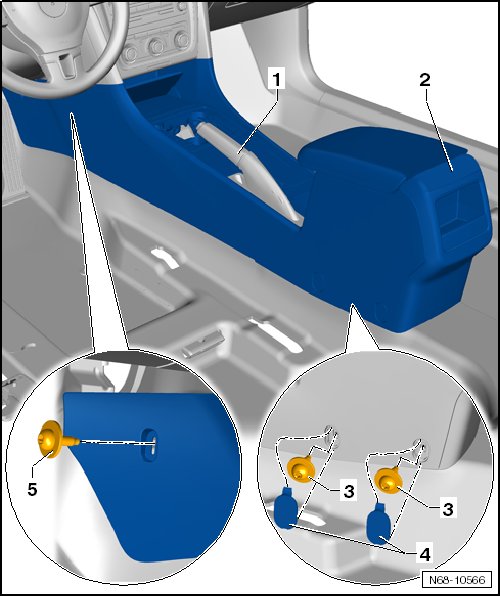 1
2
5
3
3
4
N68-10566