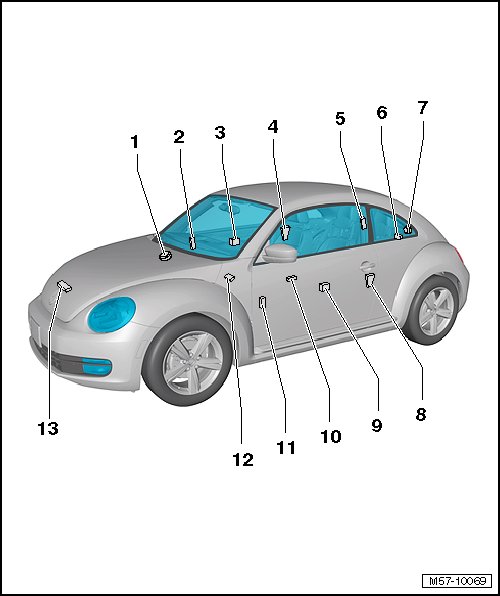 1
2
3
4
5
6
7
13
12
11
10
9
8
M57-10069