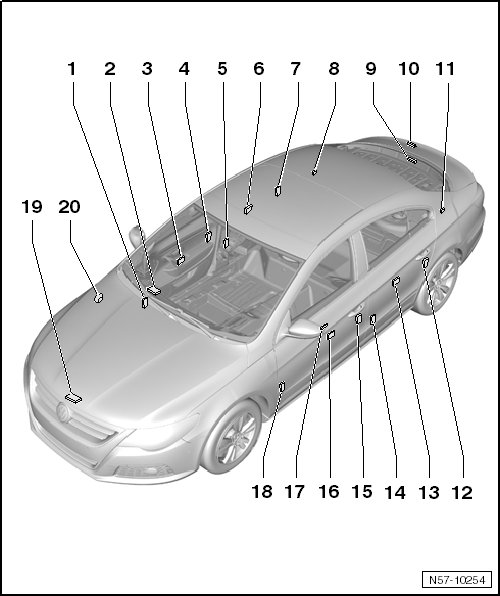 1 2 3 4 5 6 7 8 9 10 11

19 20

18 17 16 15 14 13 12

N57-10254