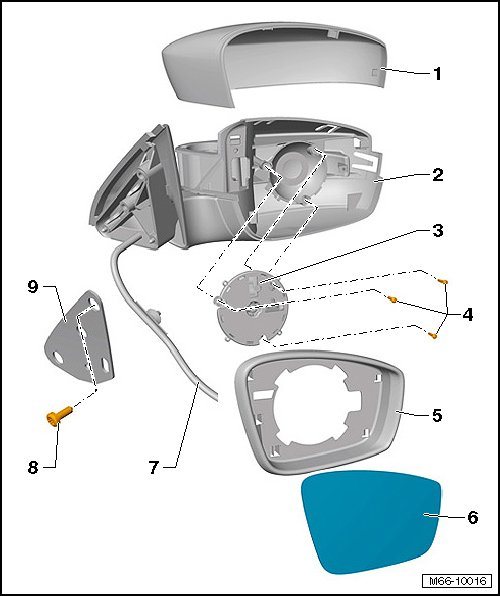 1
2
3
9
4
5
8
7
6
M66-10016