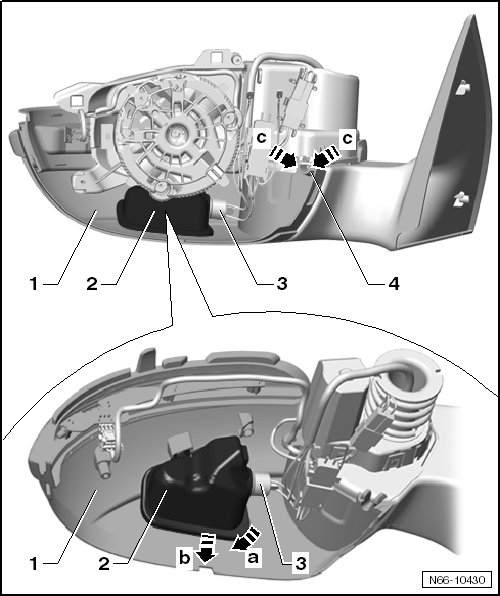 c
c
1
2
3
4
1
2
b
a
3
N66-10430