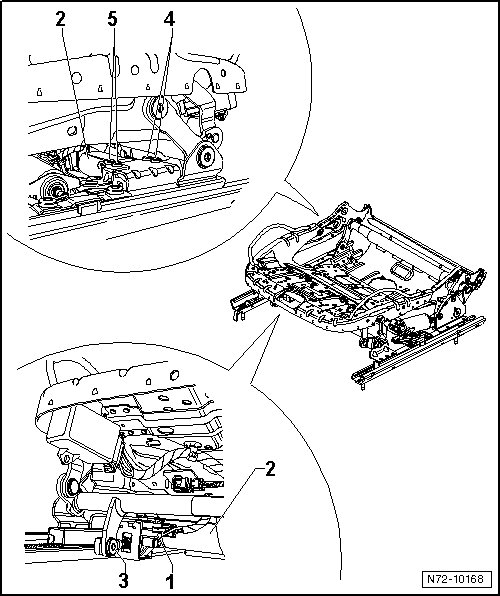 2
5
4
2
3
1
N72-10168