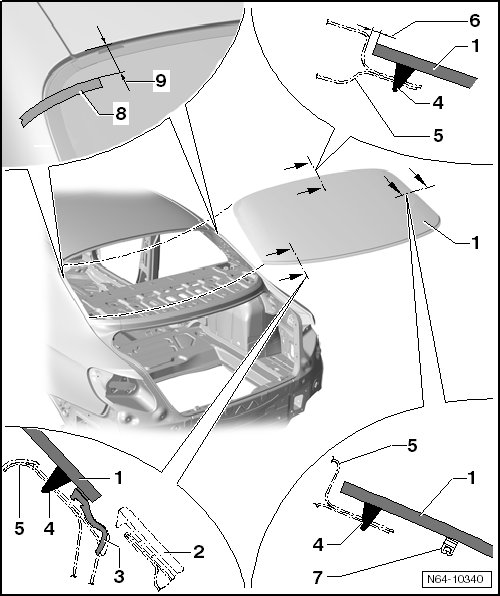 9
8
6
1
4
5
1
1
5
4
3
2
5
1
4
7
N64-10340