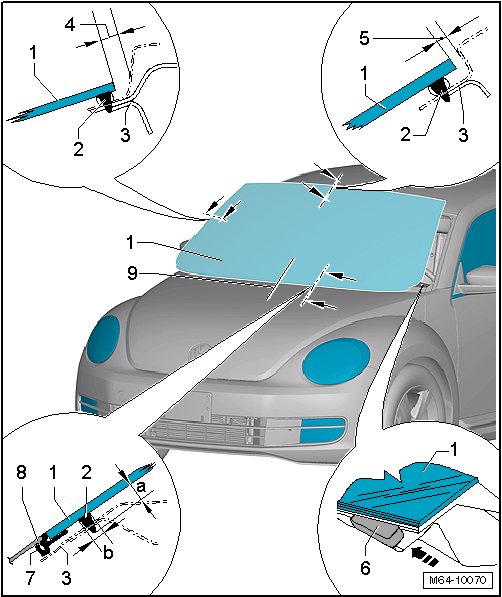 4
1
2
3
5
1
2
3
1
9
8
1
2
a
b
7
3
1
6
M64-10070