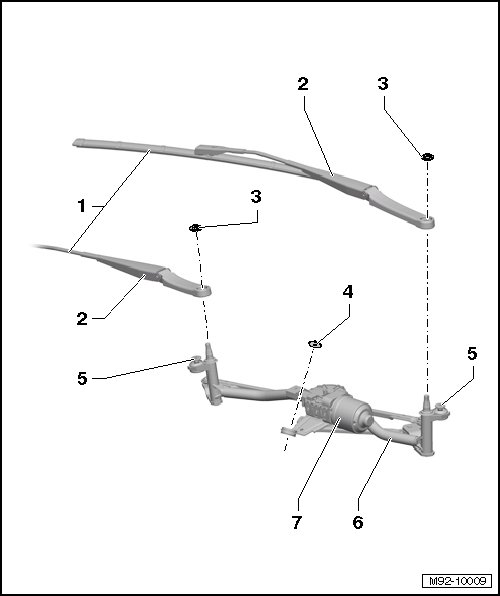 2
3
1
3
2
4
5
5
7
6
M92-10009