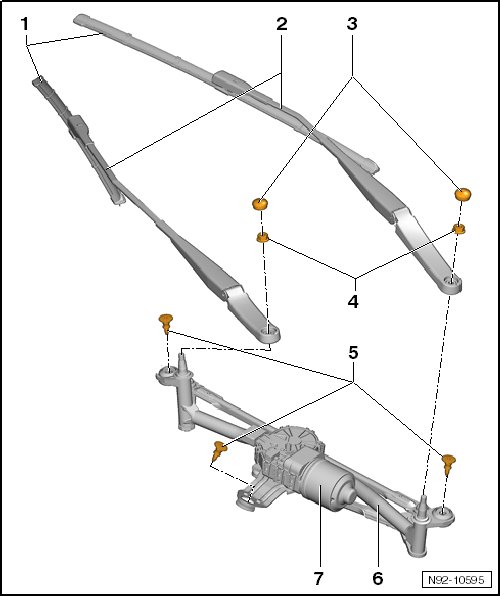 1
2
3
4
5
7
6
N92-10595