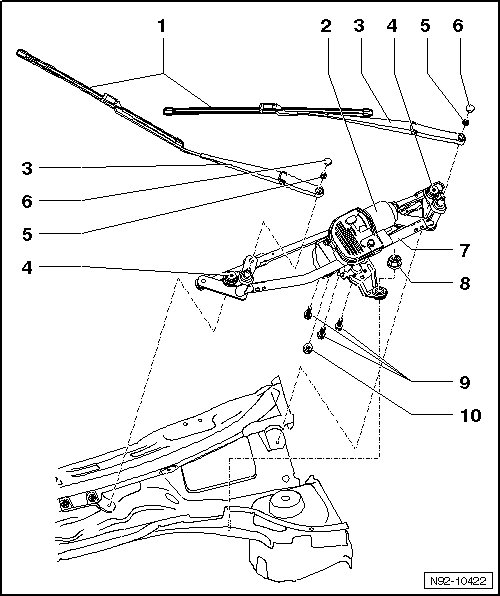 1
2
3
4
5
6
3
6
5
4
7
8
9
10
N92-10422