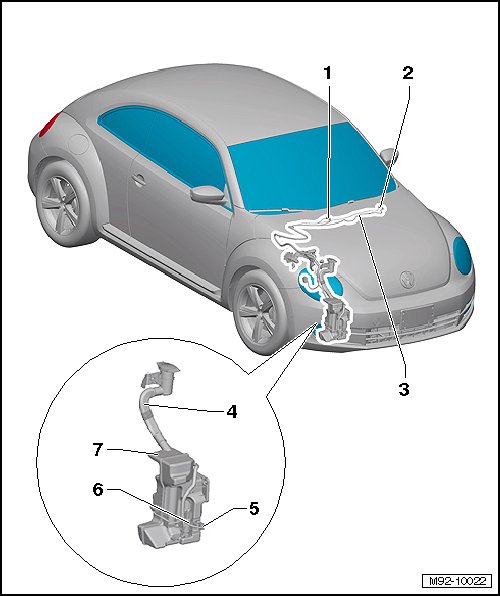 1
2
3
4
7
6
5
M92-10022