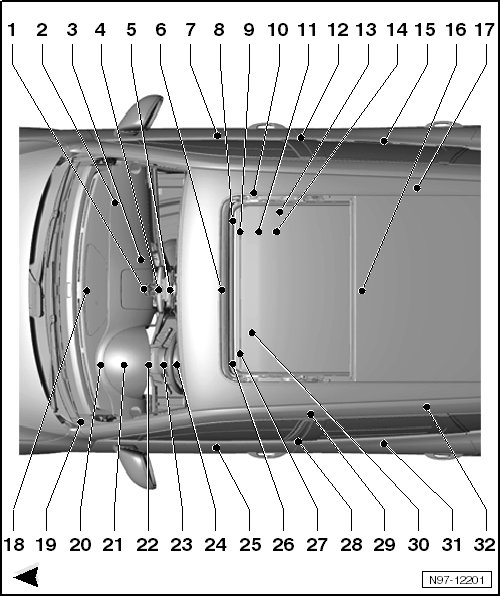 1 2 3 4 5 6 7 8 9 10 11 12 13 14 15 16 17

18 19 20 21 22 23 24 25 26 27 28 29 30 31 32

N97-12201