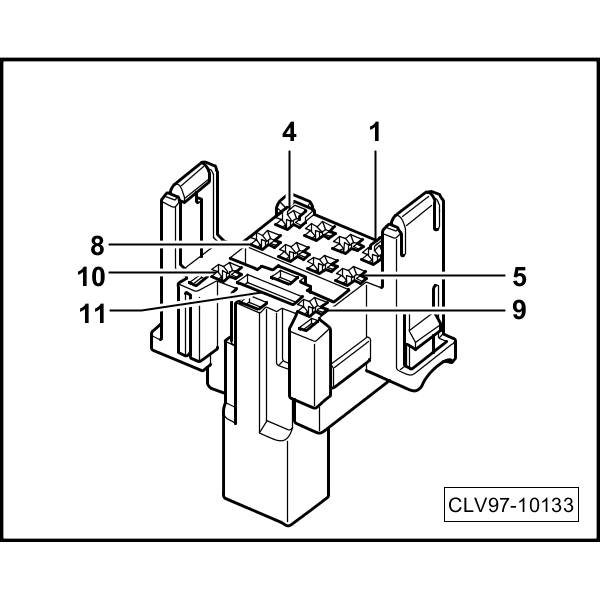 4
1
8
10
5
11
9
CLV97-10133