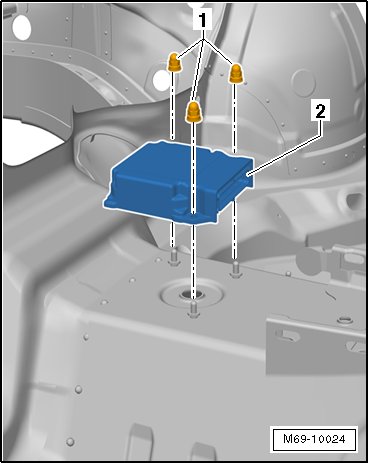 1
2
M69-10024