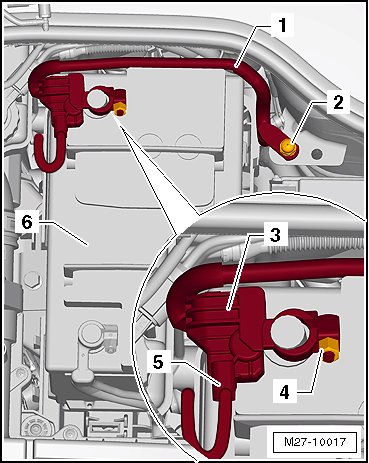 1
2
6
3
5
4
M27-10017