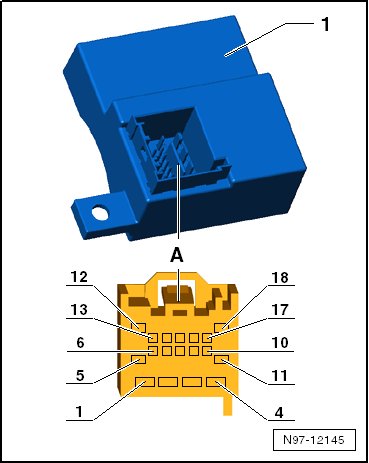 1

A

12
13
6
5
1

18
17
10
11
4

N97-12145