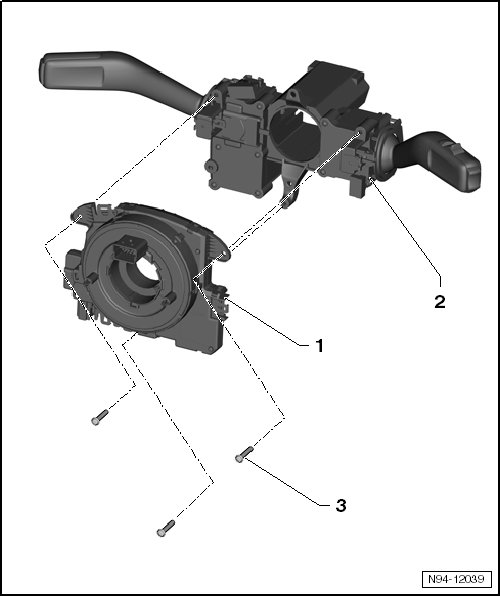 2

1

3

N94-12039