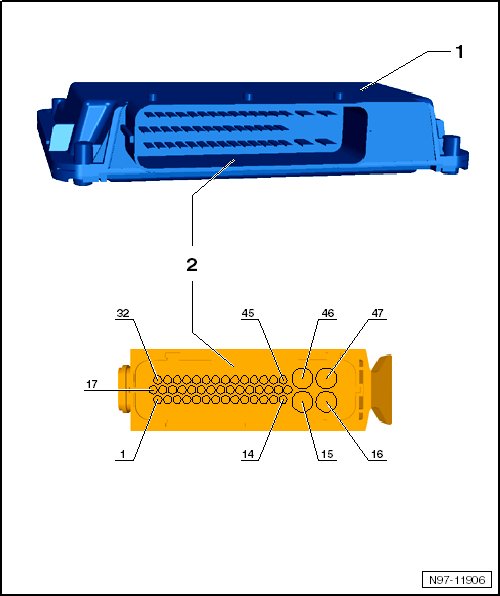 1

2

32
45
46
47
17
1
14
15
16

N97-11906