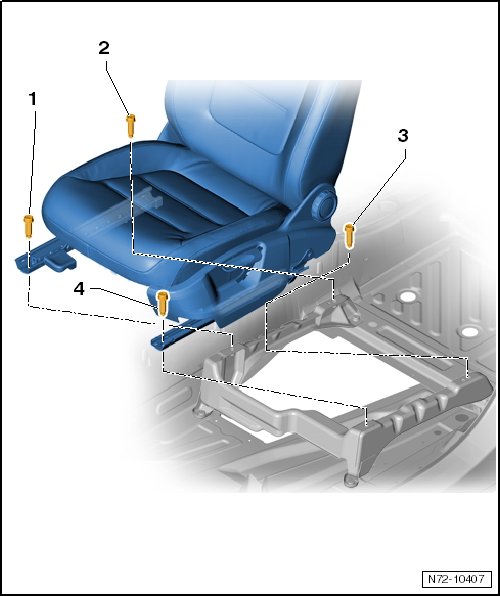 2
1
3
4
N72-10407