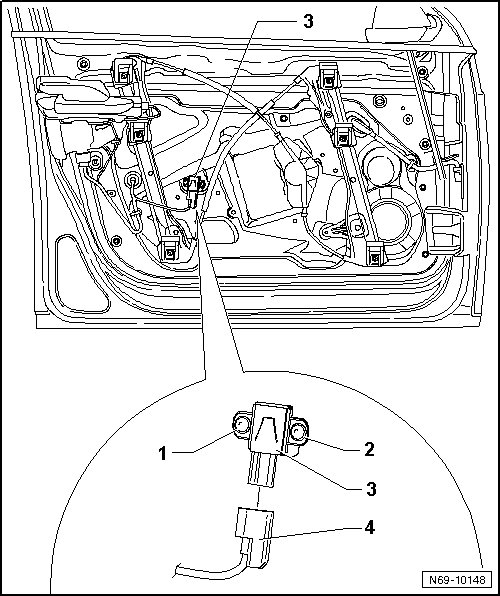 3
1
2
3
4
N69-10148