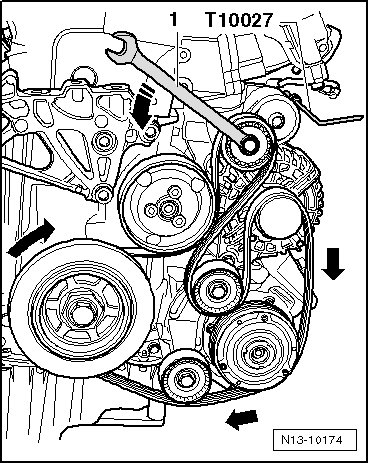 1
T10027
N13-10174