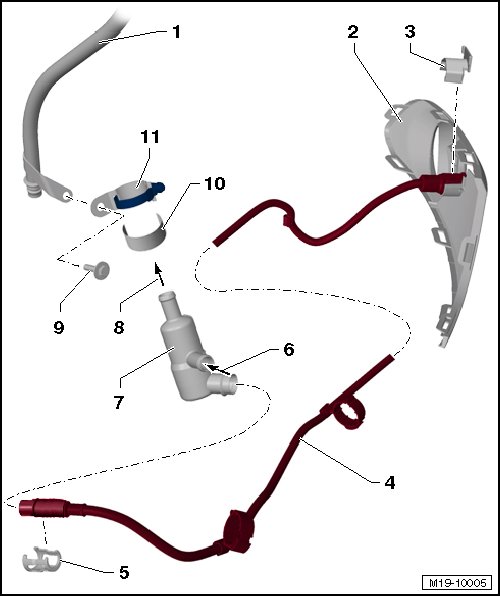 1
2
3
11
10
9
8
6
7
4
5
M19-10005