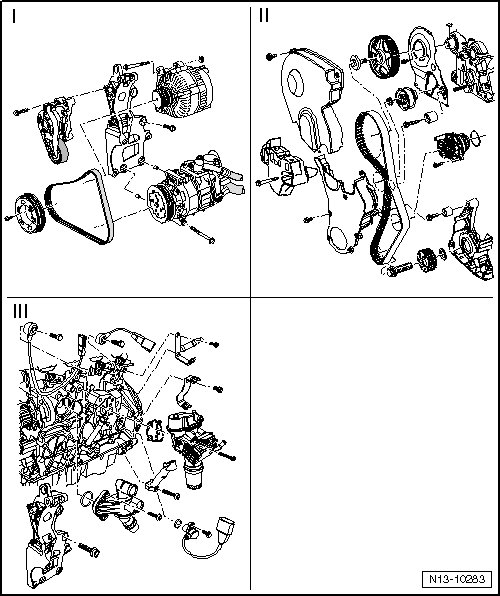 I

II

III

N13-10283