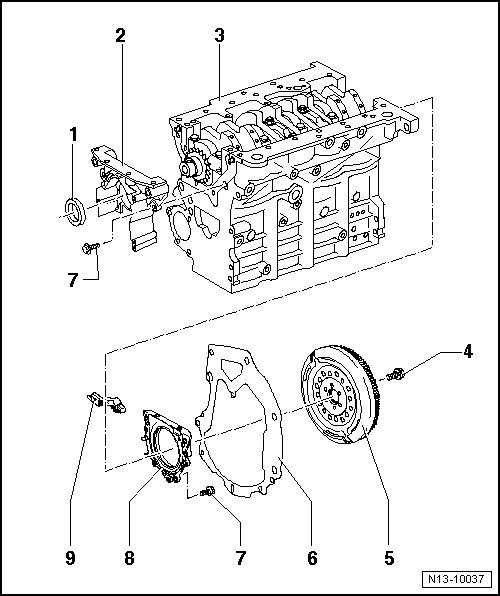 2
3
1
7
4
9
8
7
6
5
N13-10037