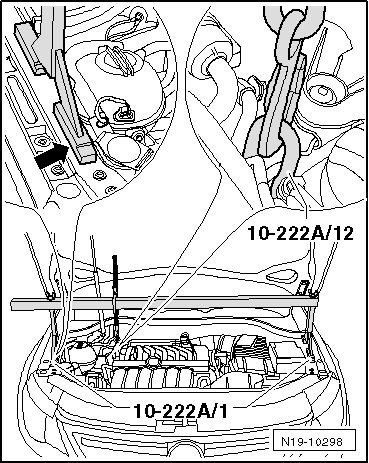 10-222A/12

10-222A/1

N19-10298