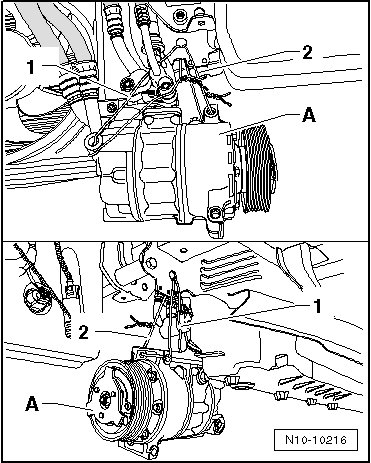 1
2
A
1
2
A
N10-10216