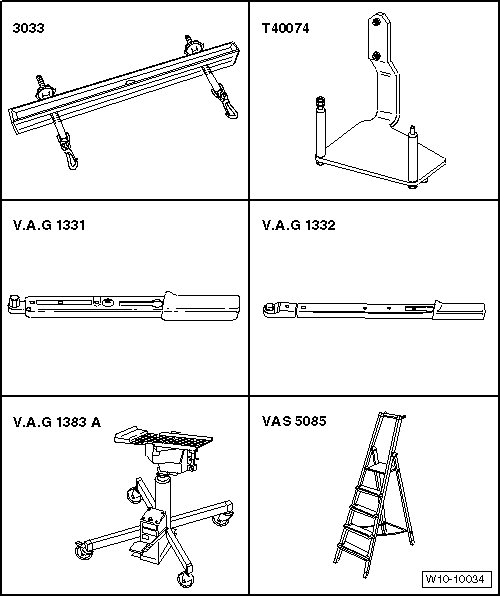 3033

T40074

V.A.G 1331

V.A.G 1332

V.A.G 1383 A

VAS 5085

W10-10034