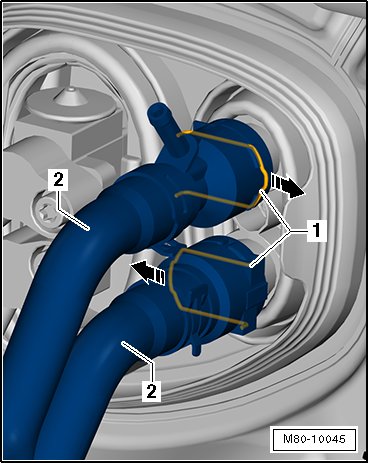 2
1
2
M80-10045