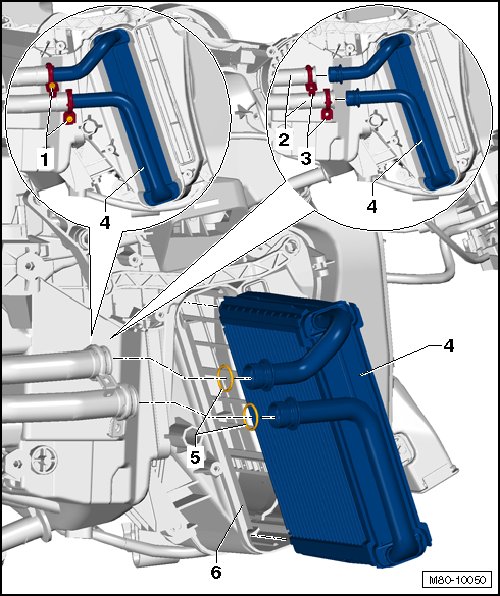 1
4
2
3
4
4
5
6
M80-10050