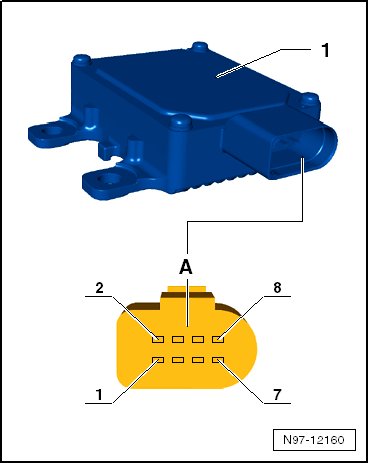 1

A

2

8

1

7

N97-12160