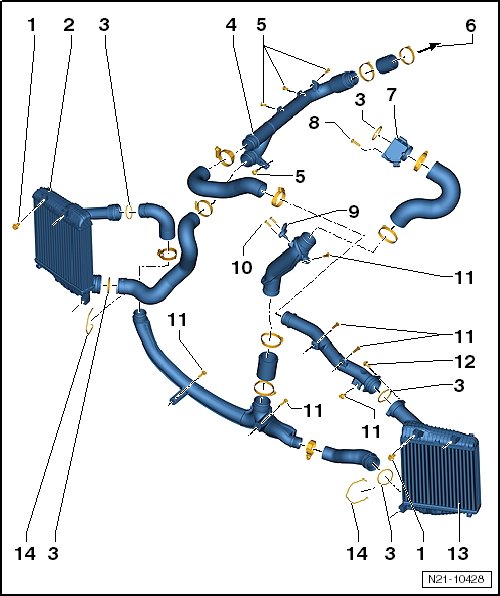 1 2 3 4 5 6
3 7
8
5
9
10
11
11
11
12
3
11 11
14 3 14 3 1 13
N21-10428